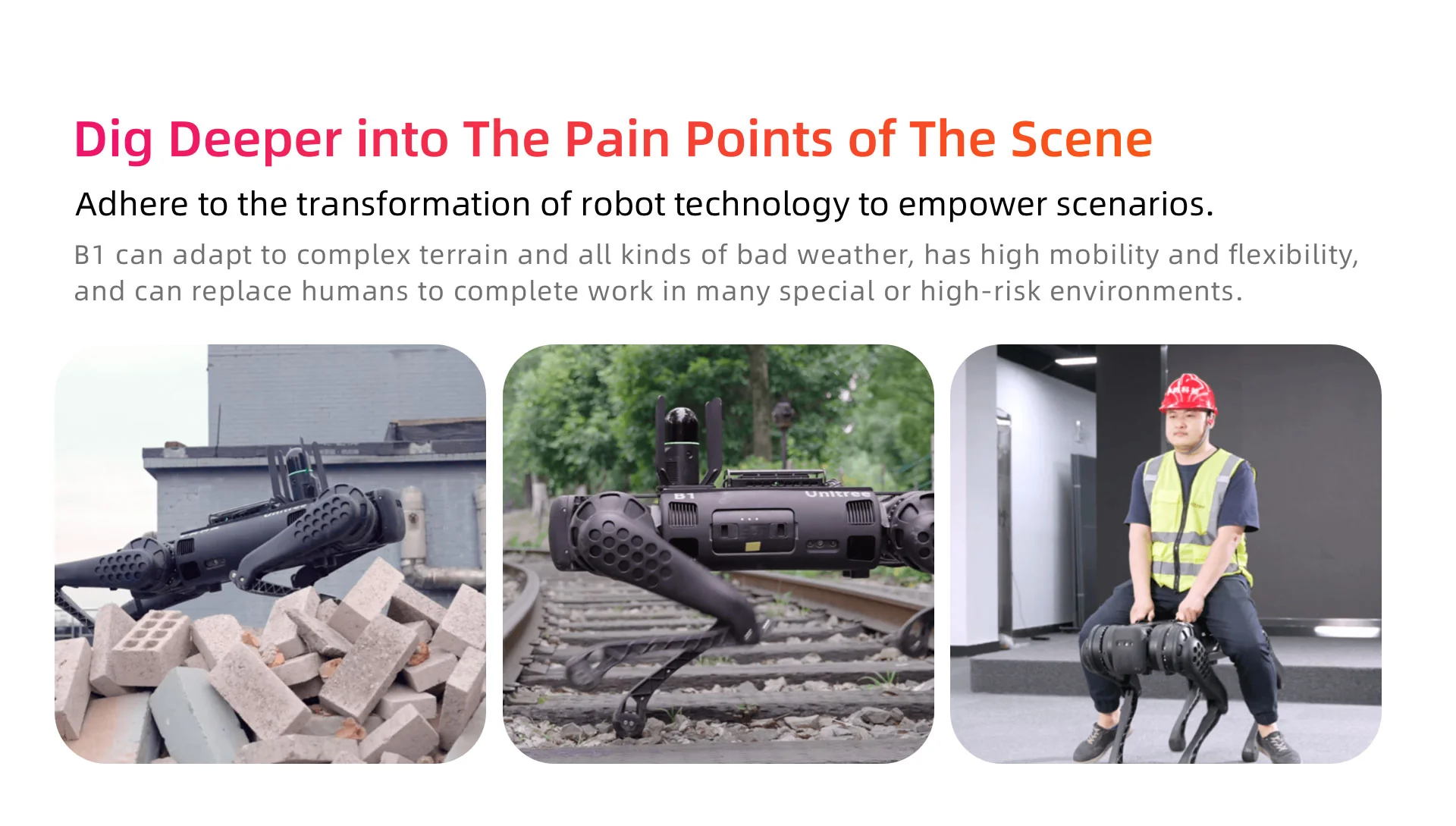 Dig Deeper into The Pain Points of The Scene

Adhere to the transformation of robot technology to empower scenarios.

B1 can adapt to complex terrain and all kinds of bad weather, has high mobility and flexibility, and can replace humans to complete work in many special or high-risk environments.

B1

Unitree